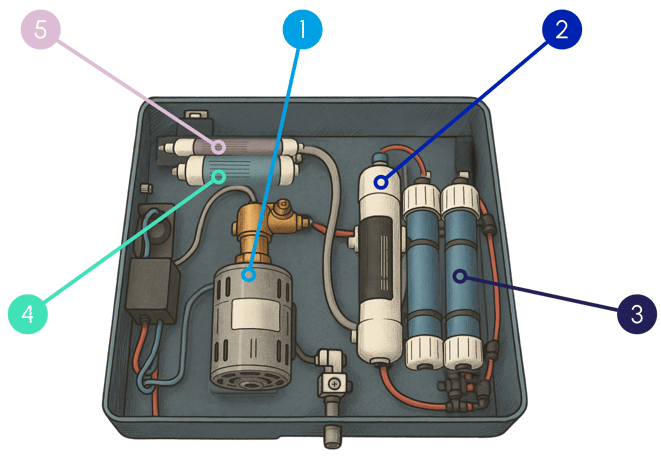 5
1
2
4
3